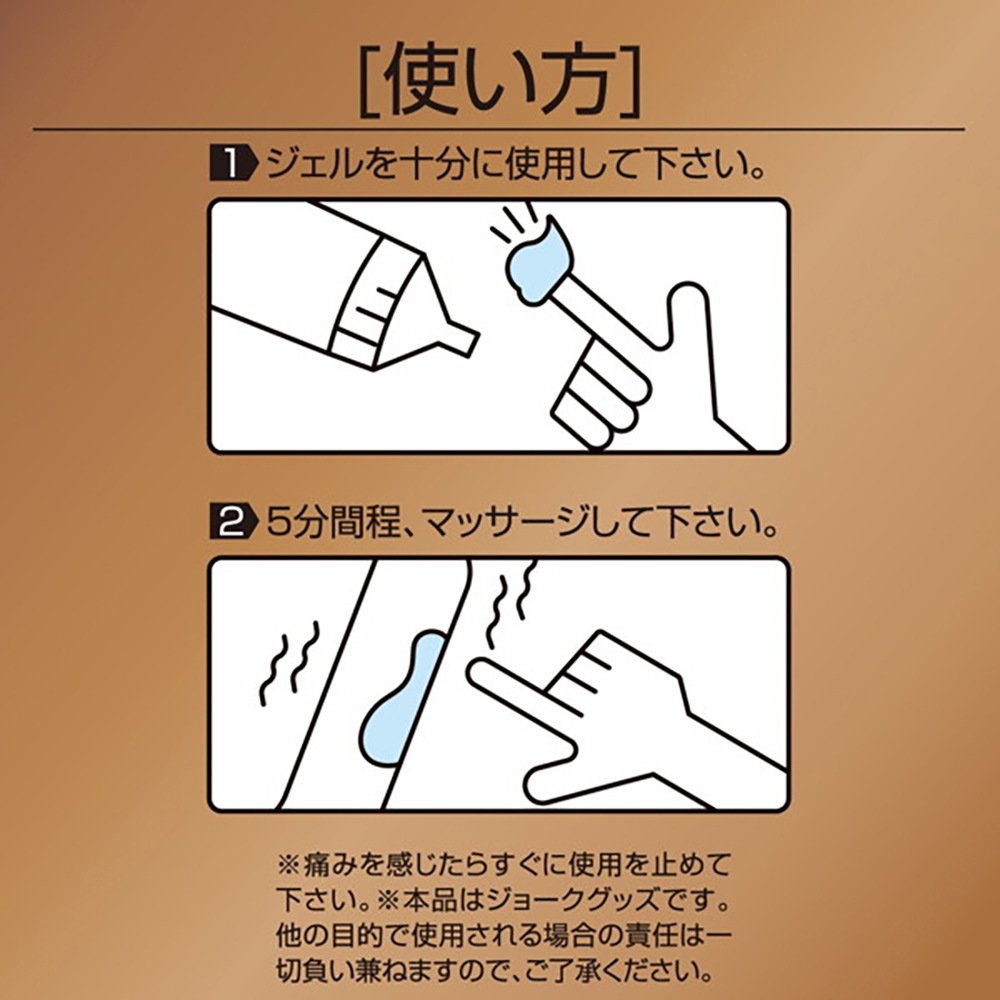 [使い方]

1 ジェルを十分に使用して下さい。

2 5分間程、マッサージして下さい。

※痛みを感じたらすぐに使用を止めて下さい。※本品はジョークグッズです。他の目的で使用される場合の責任は一切負い兼ねますので、ご了承ください。